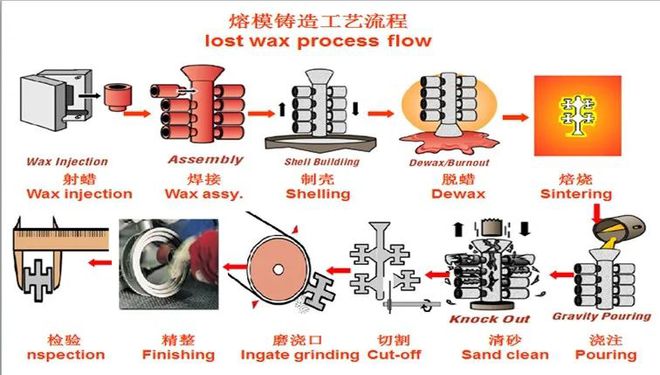 熔模铸造工艺流程
lost wax process flow

Wax Injection
射蜡
Wax injection

Assembly
焊接
Wax assy.

Shell Building
制壳
Shelling

Dewax/Burnout
脱蜡
Dewax

焙烧
Sintering

Gravity Pouring
浇注
Pouring

Knock Out
清砂
Sand clean

切割
Cut-off

磨浇口
Ingate grinding

精整
Finishing

检验
nspection